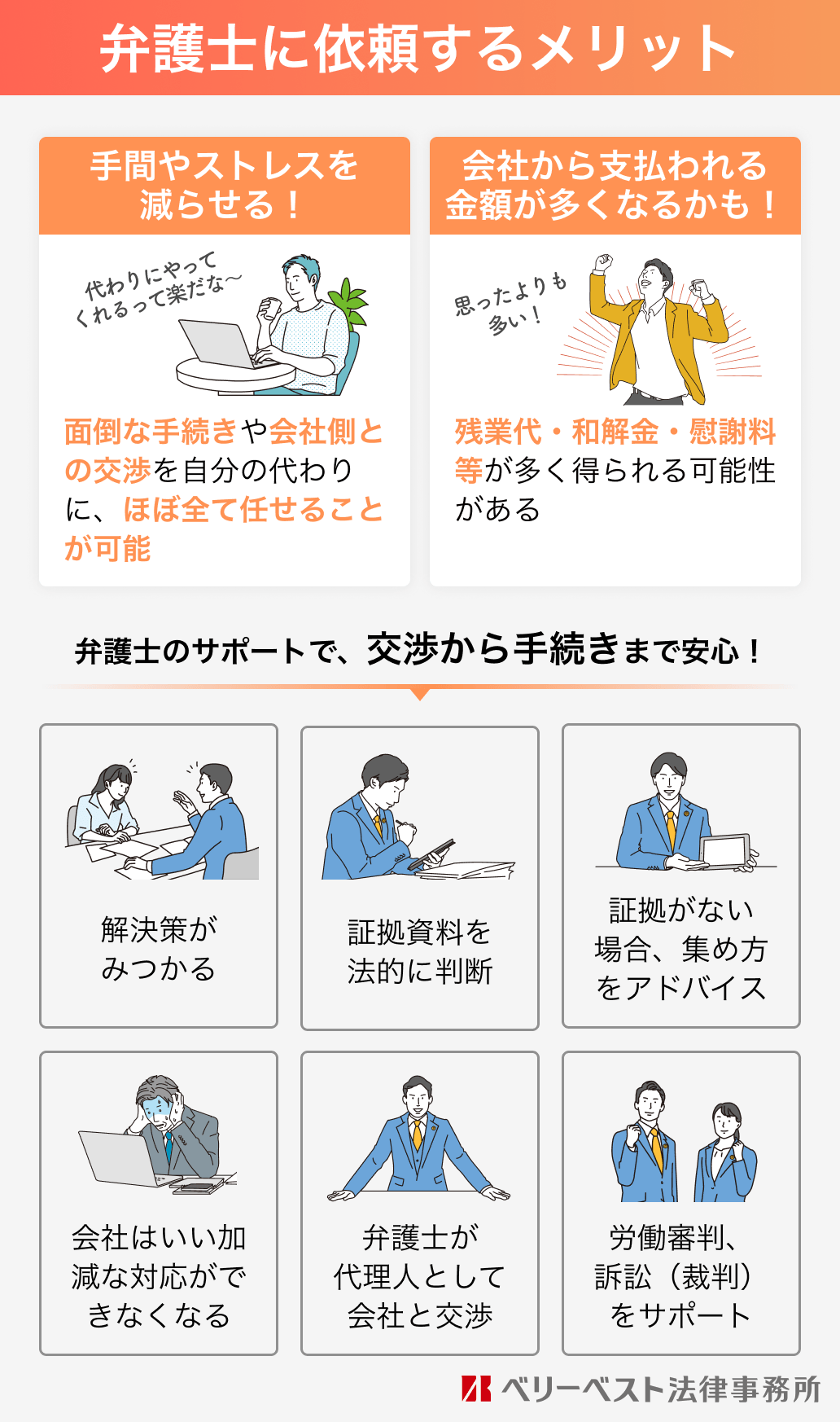 弁護士に依頼するメリット

手間やストレスを減らせる！

代わりにやってくれるって楽だな〜

面倒な手続きや会社側との交渉を自分の代わりに、ほぼ全て任せることが可能

会社から支払われる金額が多くなるかも！

思ったよりも多い！

残業代・和解金・慰謝料等が多く得られる可能性がある

弁護士のサポートで、交渉から手続きまで安心！

解決策がみつかる

証拠資料を法的に判断

証拠がない場合、集め方をアドバイス

会社はいい加減な対応ができなくなる

弁護士が代理人として会社と交渉

労働審判、訴訟（裁判）をサポート

ベリーベスト法律事務所